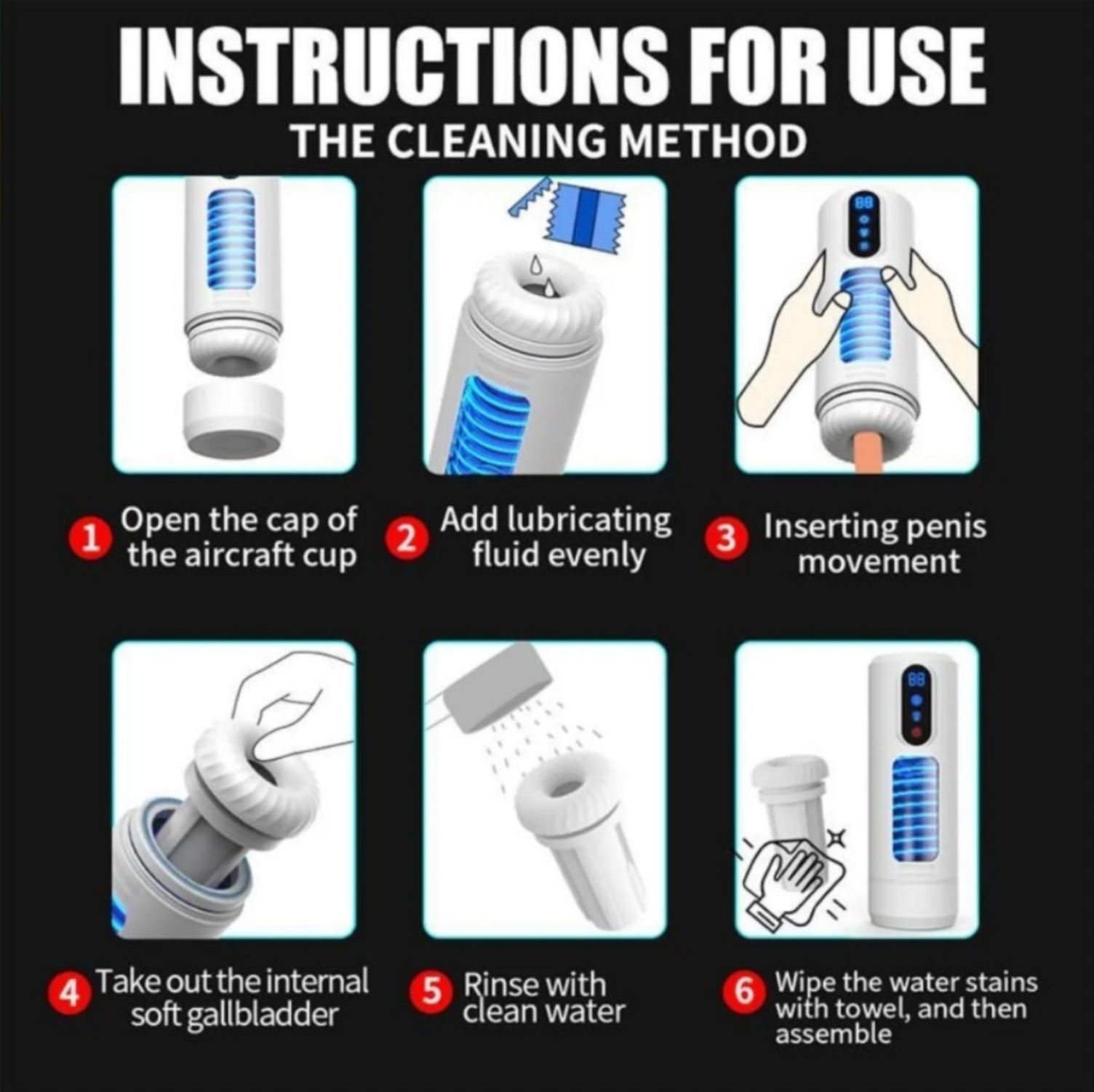 INSTRUCTIONS FOR USE

THE CLEANING METHOD

88

1 Open the cap of the aircraft cup

2 Add lubricating fluid evenly

3 Inserting penis movement

88

4 Take out the internal soft gallbladder

5 Rinse with clean water

6 Wipe the water stains with towel, and then assemble